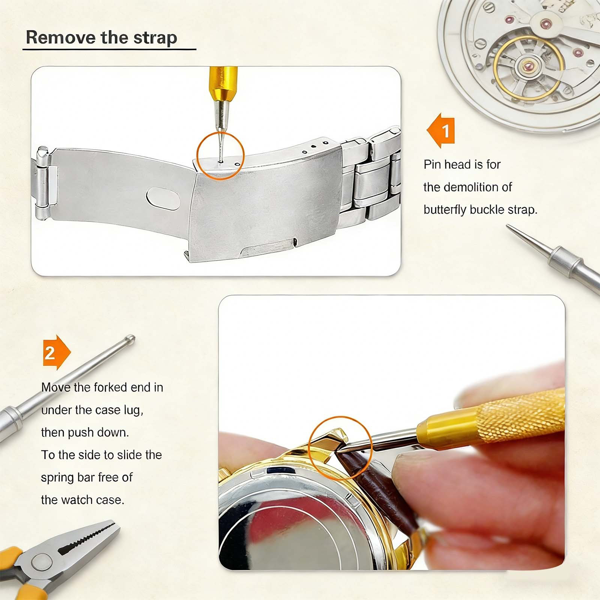 Remove the strap

1

Pin head is for the demolition of butterfly buckle strap.

2

Move the forked end in under the case lug, then push down. To the side to slide the spring bar free of the watch case.