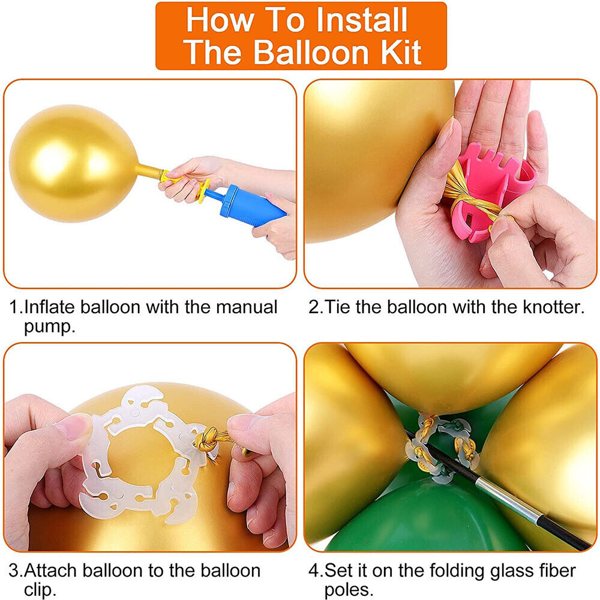 How To Install The Balloon Kit

1.Inflate balloon with the manual pump.

2.Tie the balloon with the knotter.

3.Attach balloon to the balloon clip.

4.Set it on the folding glass fiber poles.