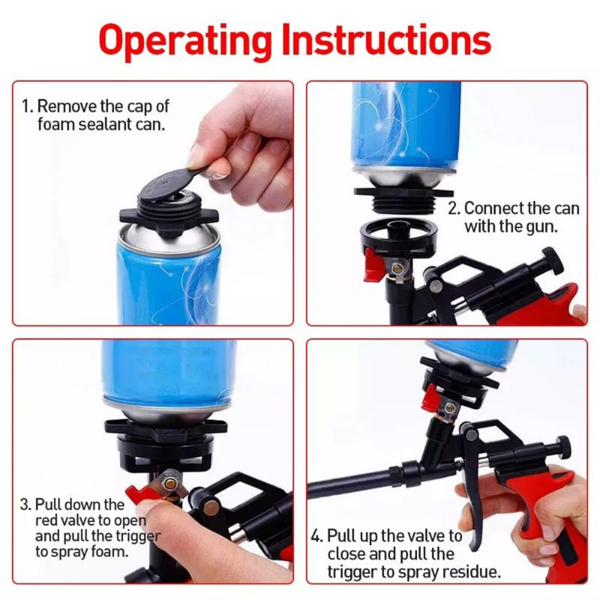 Operating Instructions

1. Remove the cap of foam sealant can.

2. Connect the can with the gun.

3. Pull down the red valve to open and pull the trigger to spray foam.

4. Pull up the valve to close and pull the trigger to spray residue.