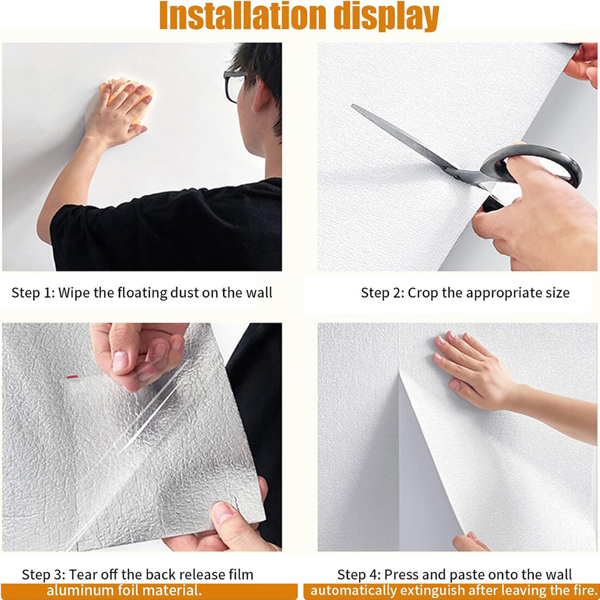 Installation display

Step 1: Wipe the floating dust on the wall

Step 2: Crop the appropriate size

Step 3: Tear off the back release film

aluminum foil material.

Step 4: Press and paste onto the wall

automatically extinguish after leaving the fire.