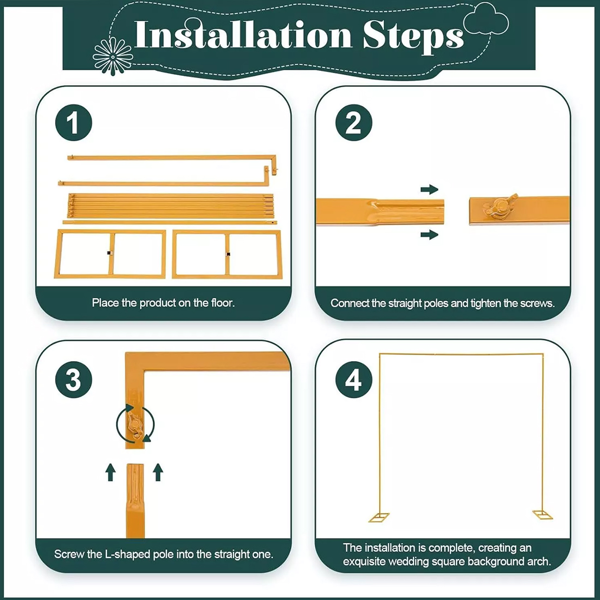 Installation Steps

1

Place the product on the floor.

2

Connect the straight poles and tighten the screws.

3

Screw the L-shaped pole into the straight one.

4

The installation is complete, creating an exquisite wedding square background arch.