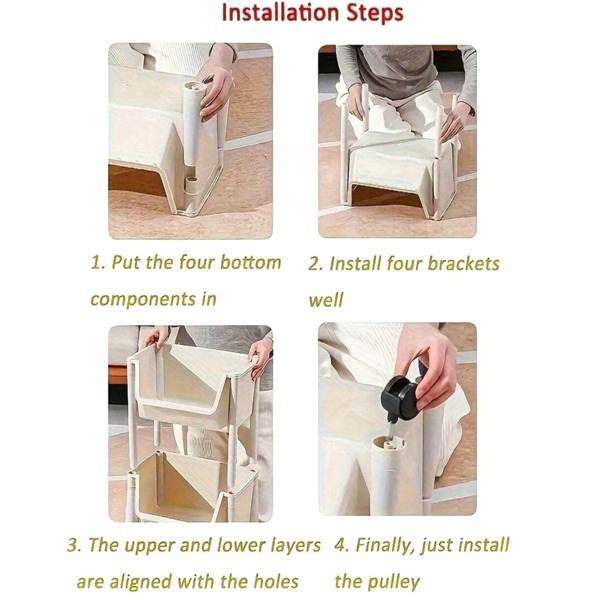 Installation Steps

1. Put the four bottom components in

2. Install four brackets well

3. The upper and lower layers are aligned with the holes

4. Finally, just install the pulley