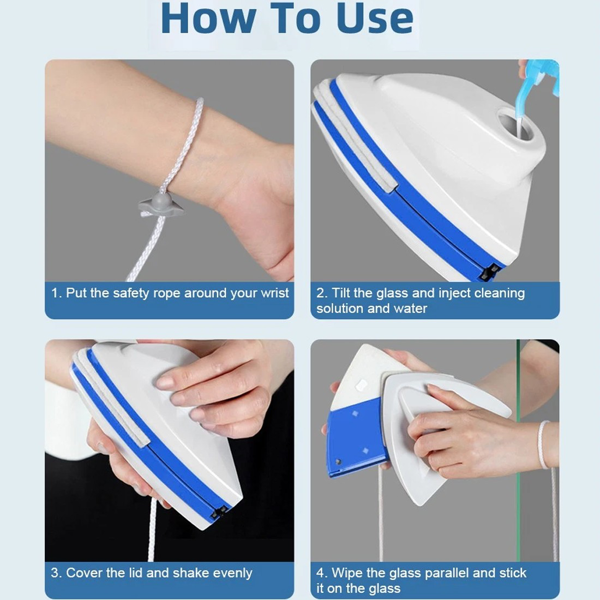 How To Use

1. Put the safety rope around your wrist

2. Tilt the glass and inject cleaning solution and water

3. Cover the lid and shake evenly

4. Wipe the glass parallel and stick it on the glass