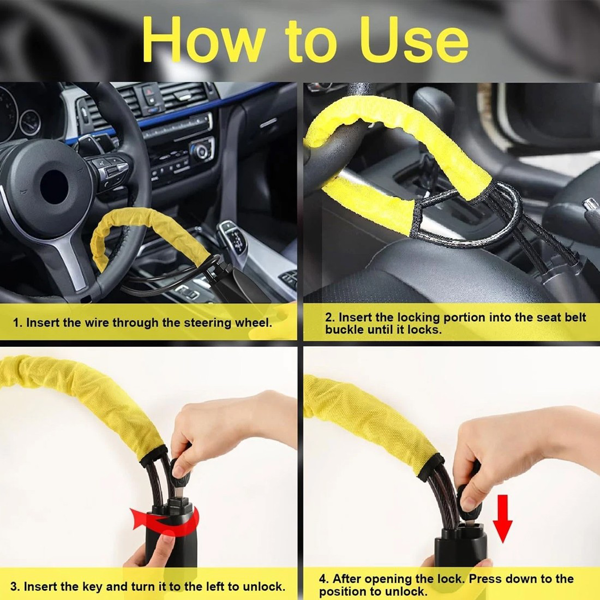 How to Use

1. Insert the wire through the steering wheel.

2. Insert the locking portion into the seat belt buckle until it locks.

3. Insert the key and turn it to the left to unlock.

4. After opening the lock. Press down to the position to unlock.