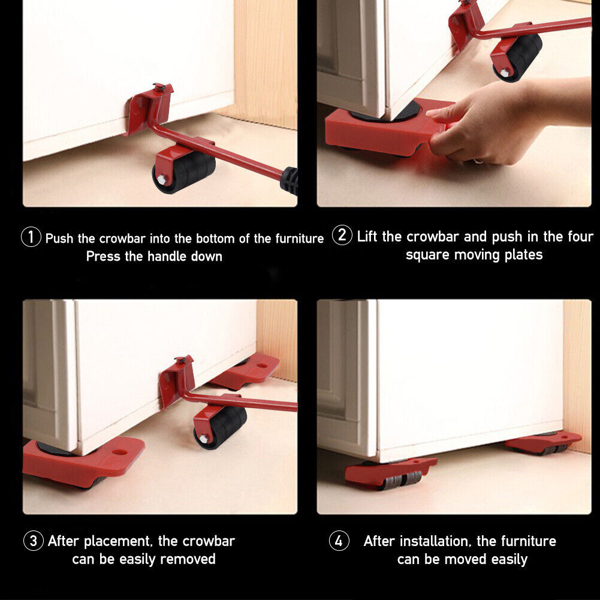 ① Push the crowbar into the bottom of the furniture
Press the handle down

② Lift the crowbar and push in the four square moving plates

③ After placement, the crowbar can be easily removed

④ After installation, the furniture can be moved easily