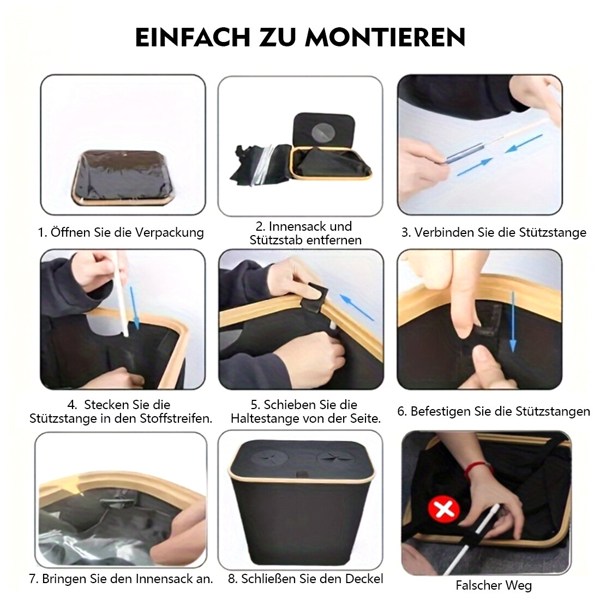 EINFACH ZU MONTIEREN

1. Öffnen Sie die Verpackung

2. Innensack und Stützstab entfernen

3. Verbinden Sie die Stützstange

4. Stecken Sie die Stützstange in den Stoffstreifen.

5. Schieben Sie die Haltestange von der Seite.

6. Befestigen Sie die Stützstangen

7. Bringen Sie den Innensack an.

8. Schließen Sie den Deckel

Falscher Weg