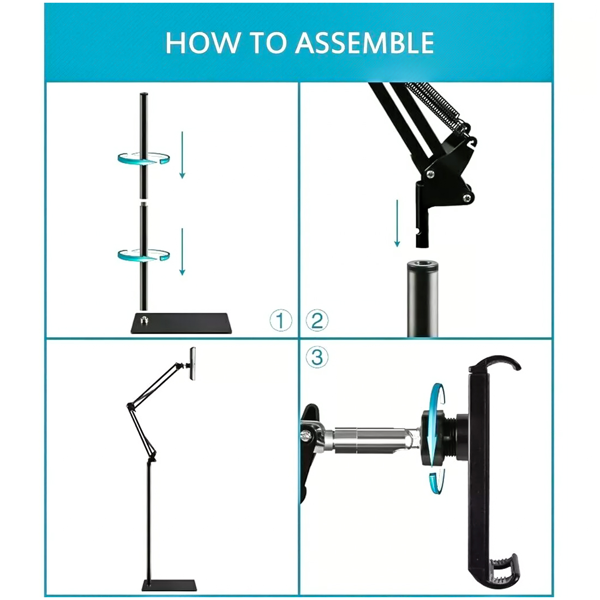 HOW TO ASSEMBLE

①

②

③