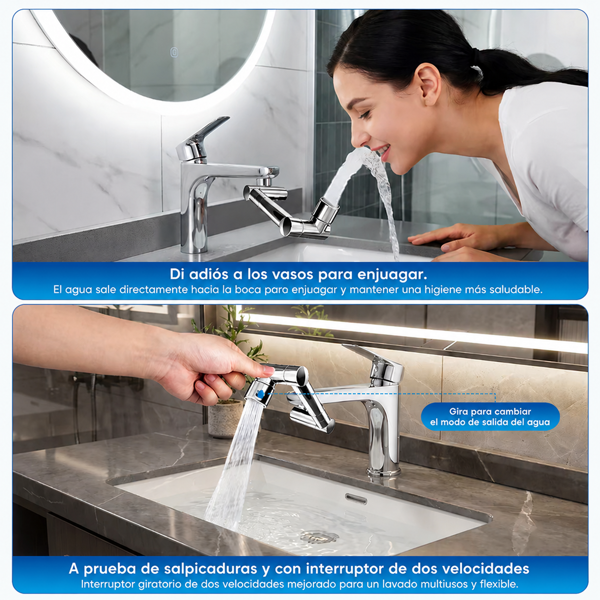 Di adiós a los vasos para enjuagar.
El agua sale directamente hacia la boca para enjuagar y mantener una higiene más saludable.

Gira para cambiar el modo de salida del agua

A prueba de salpicaduras y con interruptor de dos velocidades
Interruptor giratorio de dos velocidades mejorado para un lavado multiusos y flexible.