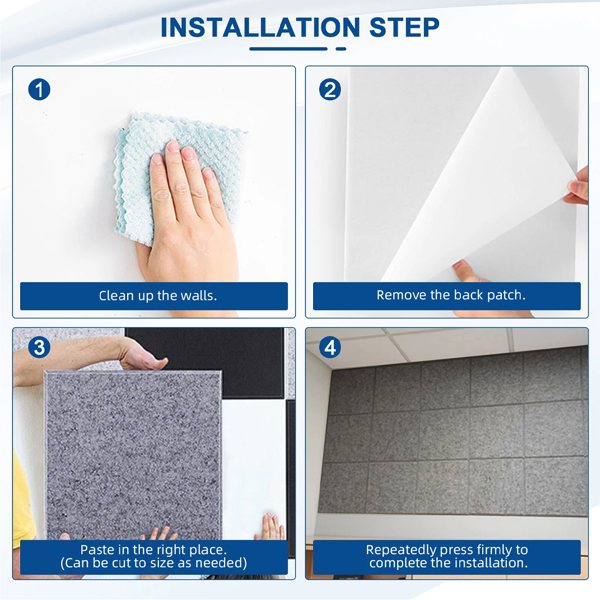 INSTALLATION STEP

1

Clean up the walls.

2

Remove the back patch.

3

Paste in the right place.
(Can be cut to size as needed)

4

Repeatedly press firmly to complete the installation.