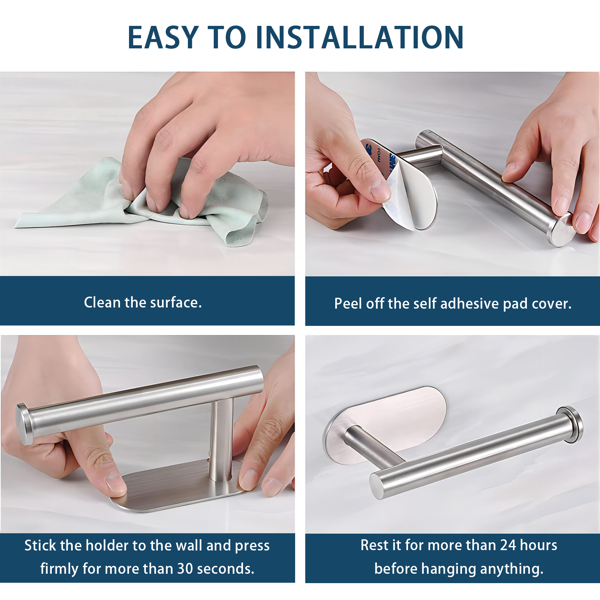 EASY TO INSTALLATION

Clean the surface.

Peel off the self adhesive pad cover.

Stick the holder to the wall and press firmly for more than 30 seconds.

Rest it for more than 24 hours before hanging anything.