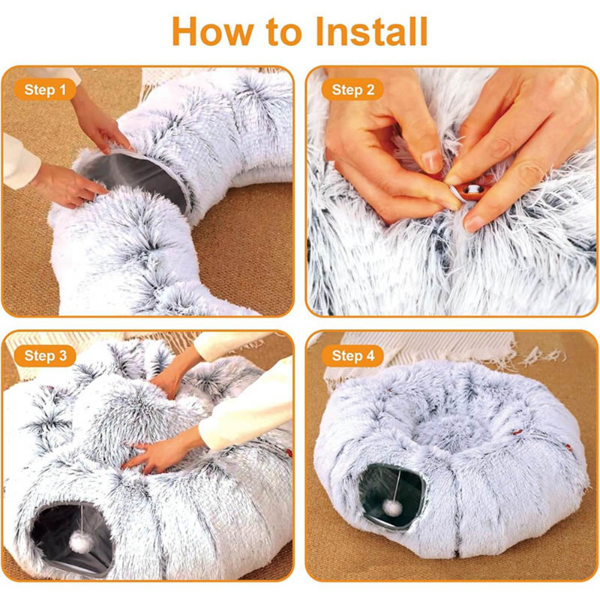 How to Install

Step 1

Step 2

Step 3

Step 4