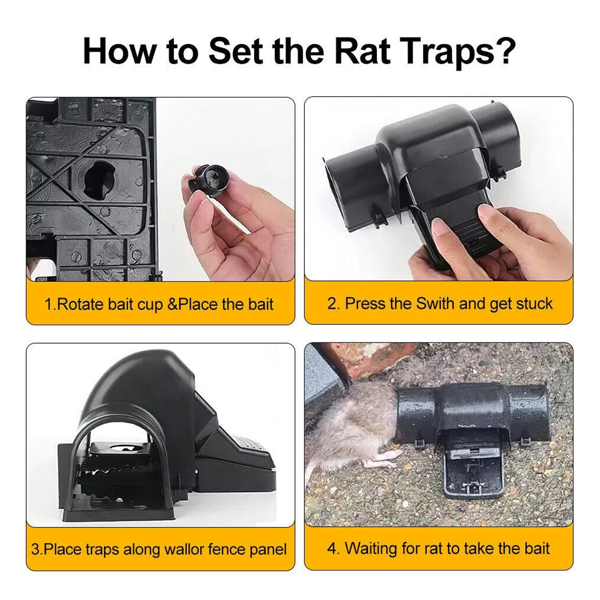 How to Set the Rat Traps?

1.Rotate bait cup &Place the bait

2. Press the Swith and get stuck

3.Place traps along wallor fence panel

4. Waiting for rat to take the bait