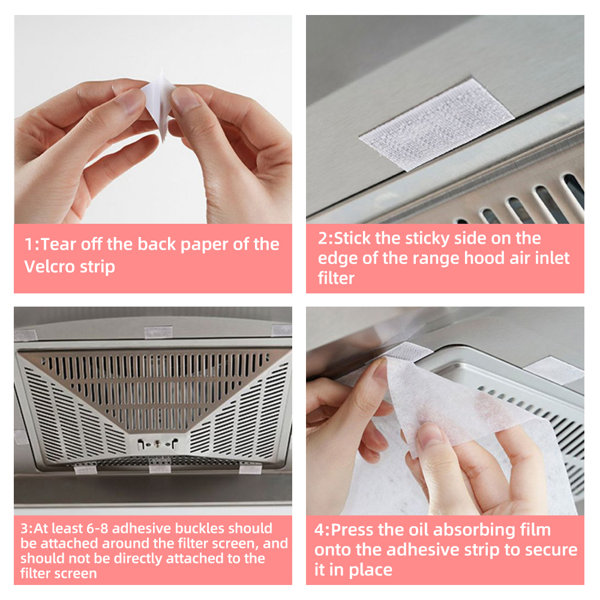 1:Tear off the back paper of the Velcro strip

2:Stick the sticky side on the edge of the range hood air inlet filter

3:At least 6-8 adhesive buckles should be attached around the filter screen, and should not be directly attached to the filter screen

4:Press the oil absorbing film onto the adhesive strip to secure it in place