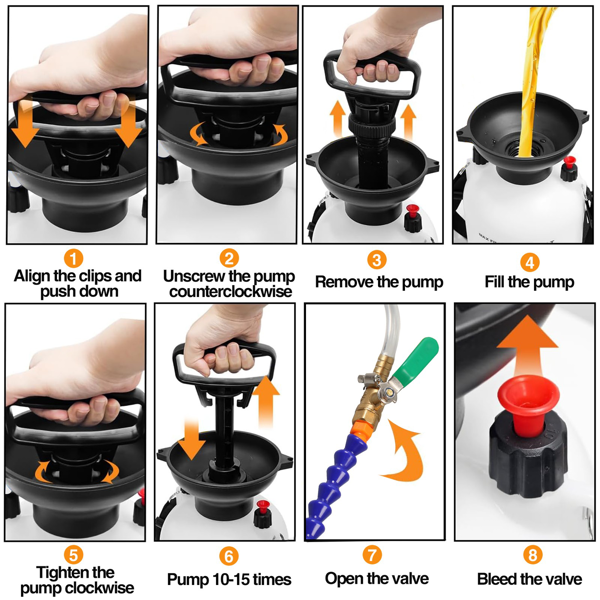 1
Align the clips and push down

2
Unscrew the pump counterclockwise

3
Remove the pump

4
Fill the pump

5
Tighten the pump clockwise

6
Pump 10-15 times

7
Open the valve

8
Bleed the valve