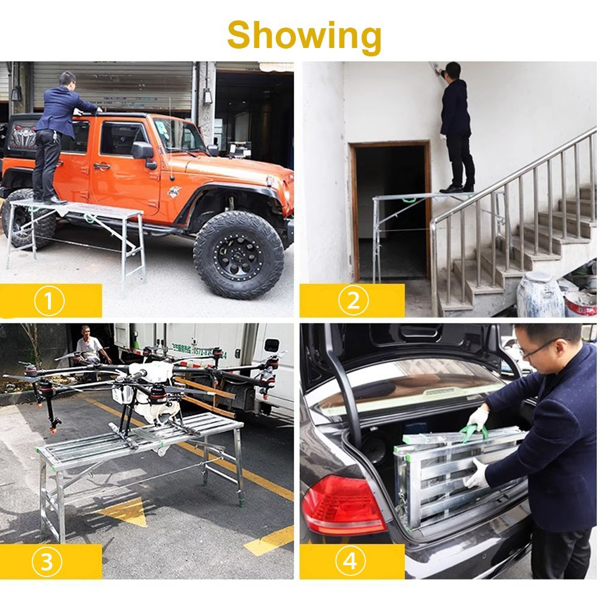 Showing

①

②

③

④