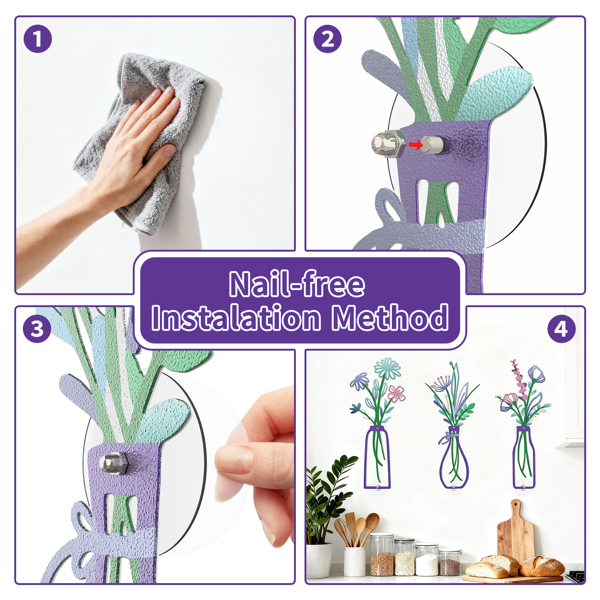 1

2

Nail-free
Instalation Method

3

4