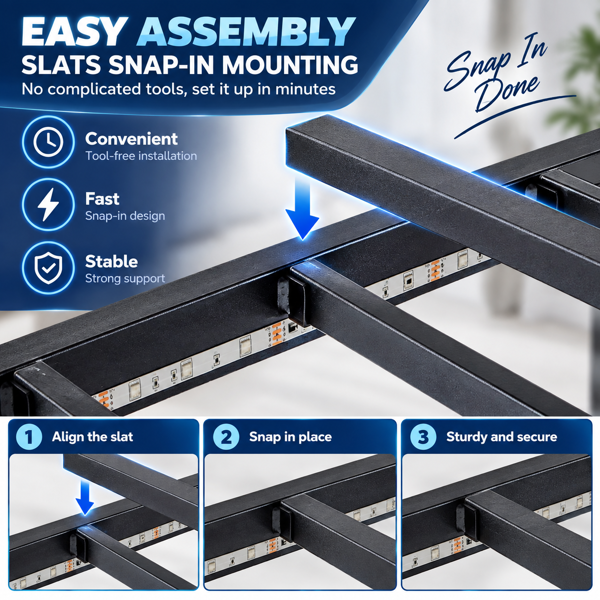 EASY ASSEMBLY
SLATS SNAP-IN MOUNTING
No complicated tools, set it up in minutes

Snap In Done

Convenient
Tool-free installation

Fast
Snap-in design

Stable
Strong support

1 Align the slat

2 Snap in place

3 Sturdy and secure