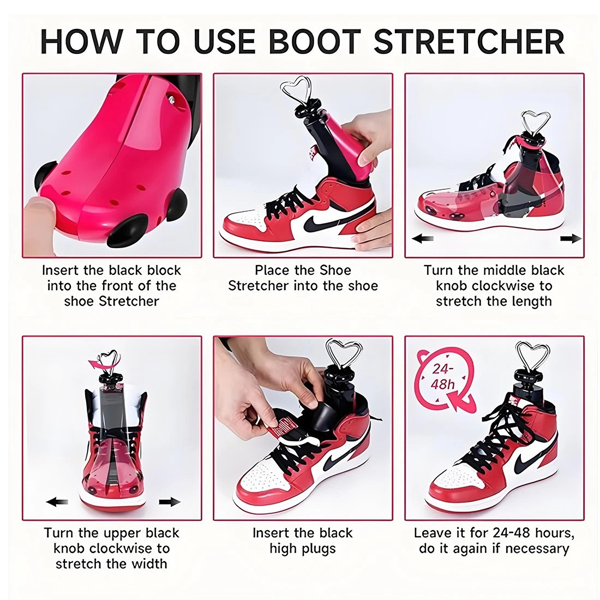 HOW TO USE BOOT STRETCHER

Insert the black block into the front of the shoe Stretcher

Place the Shoe Stretcher into the shoe

Turn the middle black knob clockwise to stretch the length

Turn the upper black knob clockwise to stretch the width

Insert the black high plugs

24-48h

Leave it for 24-48 hours, do it again if necessary