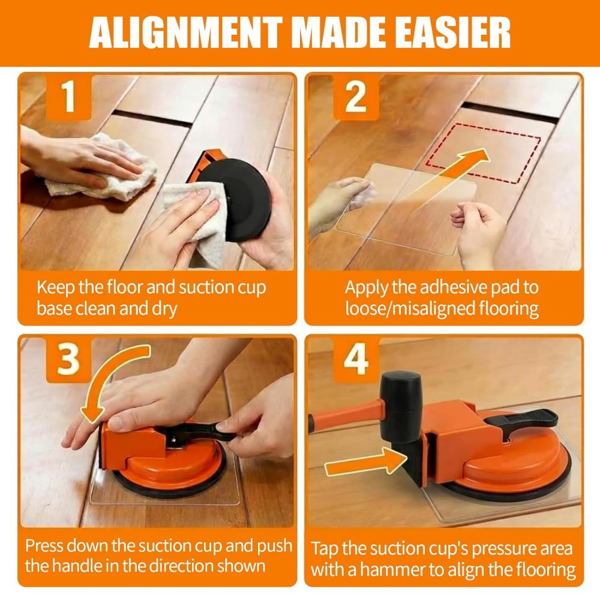 ALIGNMENT MADE EASIER

1

Keep the floor and suction cup base clean and dry

2

Apply the adhesive pad to loose/misaligned flooring

3

Press down the suction cup and push the handle in the direction shown

4

Tap the suction cup's pressure area with a hammer to align the flooring