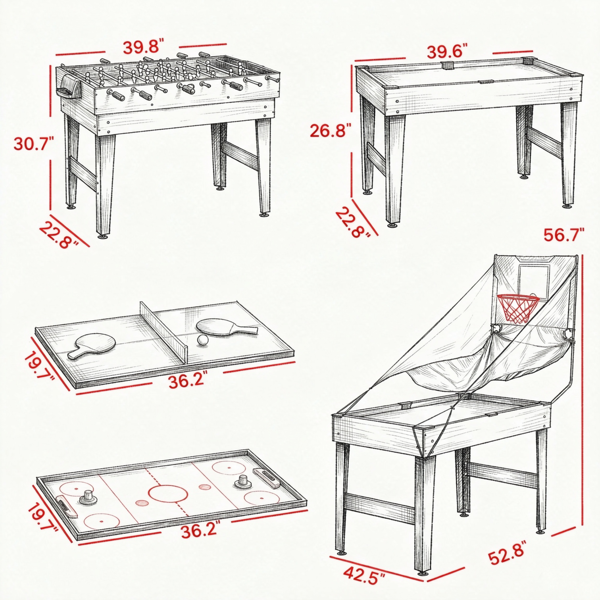 39.8"
30.7"
22.8"
39.6"
26.8"
22.8"
56.7"
19.7"
36.2"
19.7"
36.2"
42.5"
52.8"